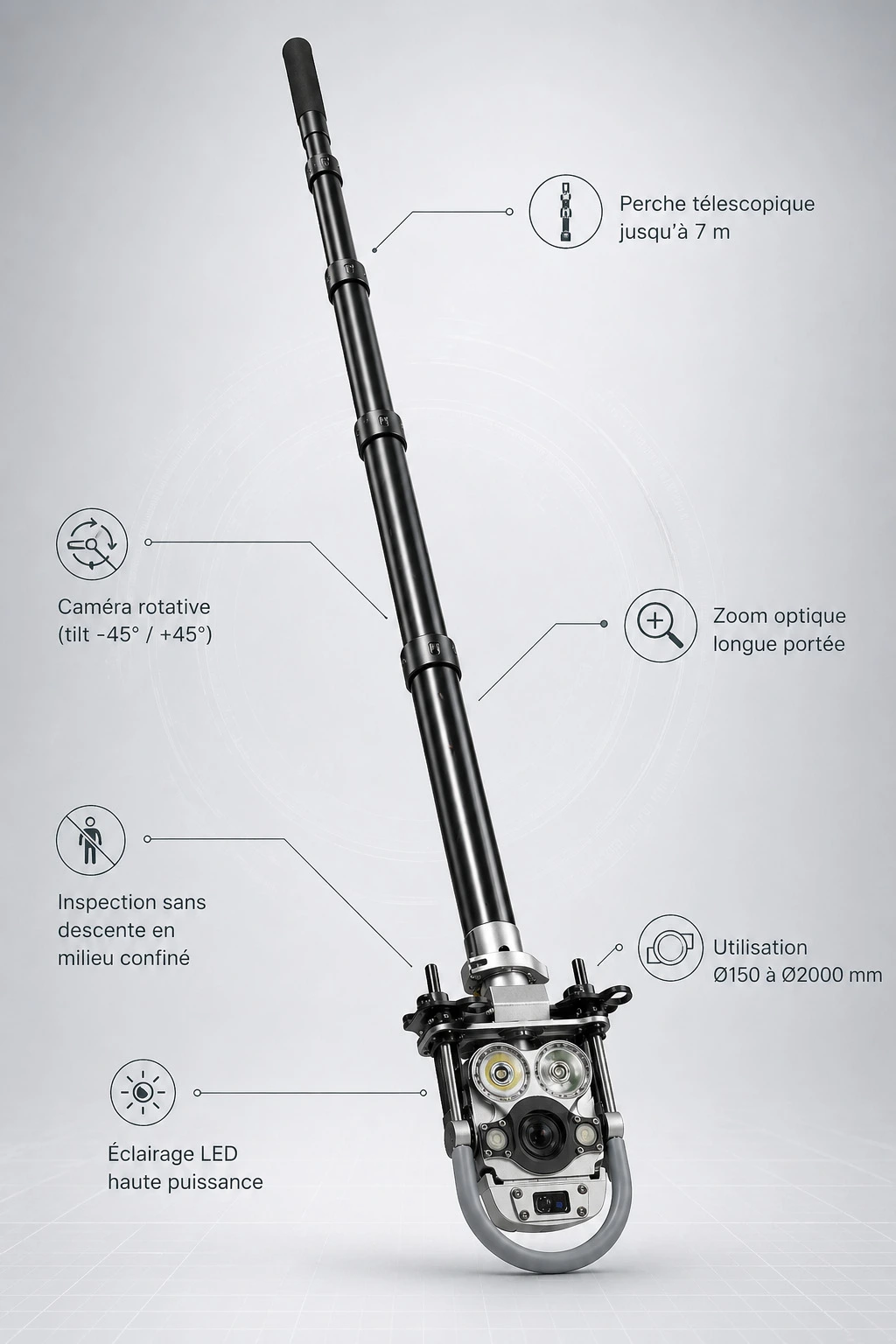 Perche télescopique jusqu'à 7 m

Caméra rotative (tilt -45° / +45°)

Zoom optique longue portée

Inspection sans descente en milieu confiné

Utilisation Ø150 à Ø2000 mm

Éclairage LED haute puissance